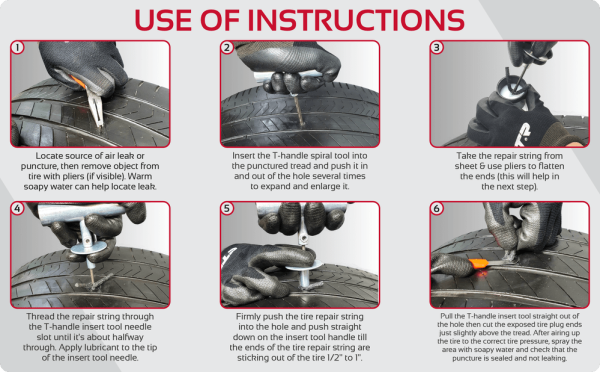 USE OF INSTRUCTIONS

1

Locate source of air leak or puncture, then remove object from tire with pliers (if visible). Warm soapy water can help locate leak.

2

Insert the T-handle spiral tool into the punctured tread and push it in and out of the hole several times to expand and enlarge it.

3

Take the repair string from sheet & use pliers to flatten the ends (this will help in the next step).

4

Thread the repair string through the T-handle insert tool needle slot until it's about halfway through. Apply lubricant to the tip of the insert tool needle.

5

Firmly push the tire repair string into the hole and push straight down on the insert tool handle till the ends of the tire repair string are sticking out of the tire 1/2" to 1".

6

Pull the T-handle insert tool straight out of the hole then cut the exposed tire plug ends just slightly above the tread. After airing up the tire to the correct tire pressure, spray the area with soapy water and check that the puncture is sealed and not leaking.